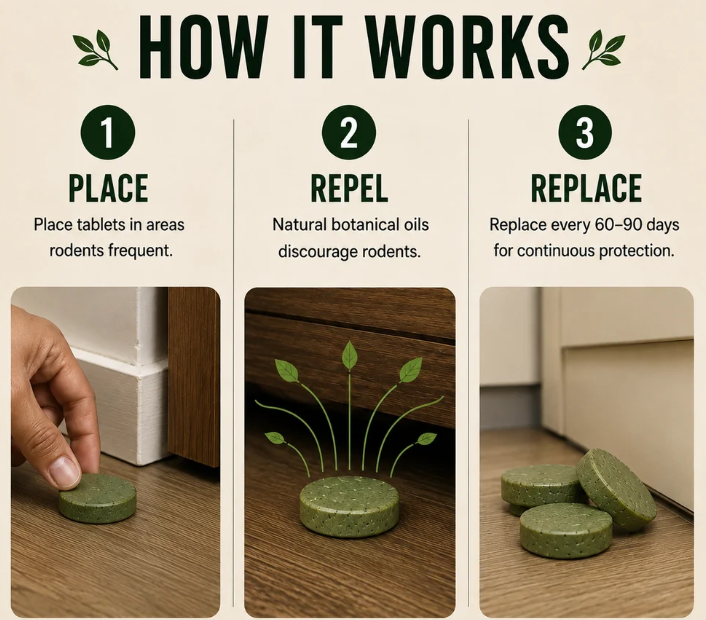 HOW IT WORKS

1
PLACE
Place tablets in areas rodents frequent.

2
REPEL
Natural botanical oils discourage rodents.

3
REPLACE
Replace every 60–90 days for continuous protection.